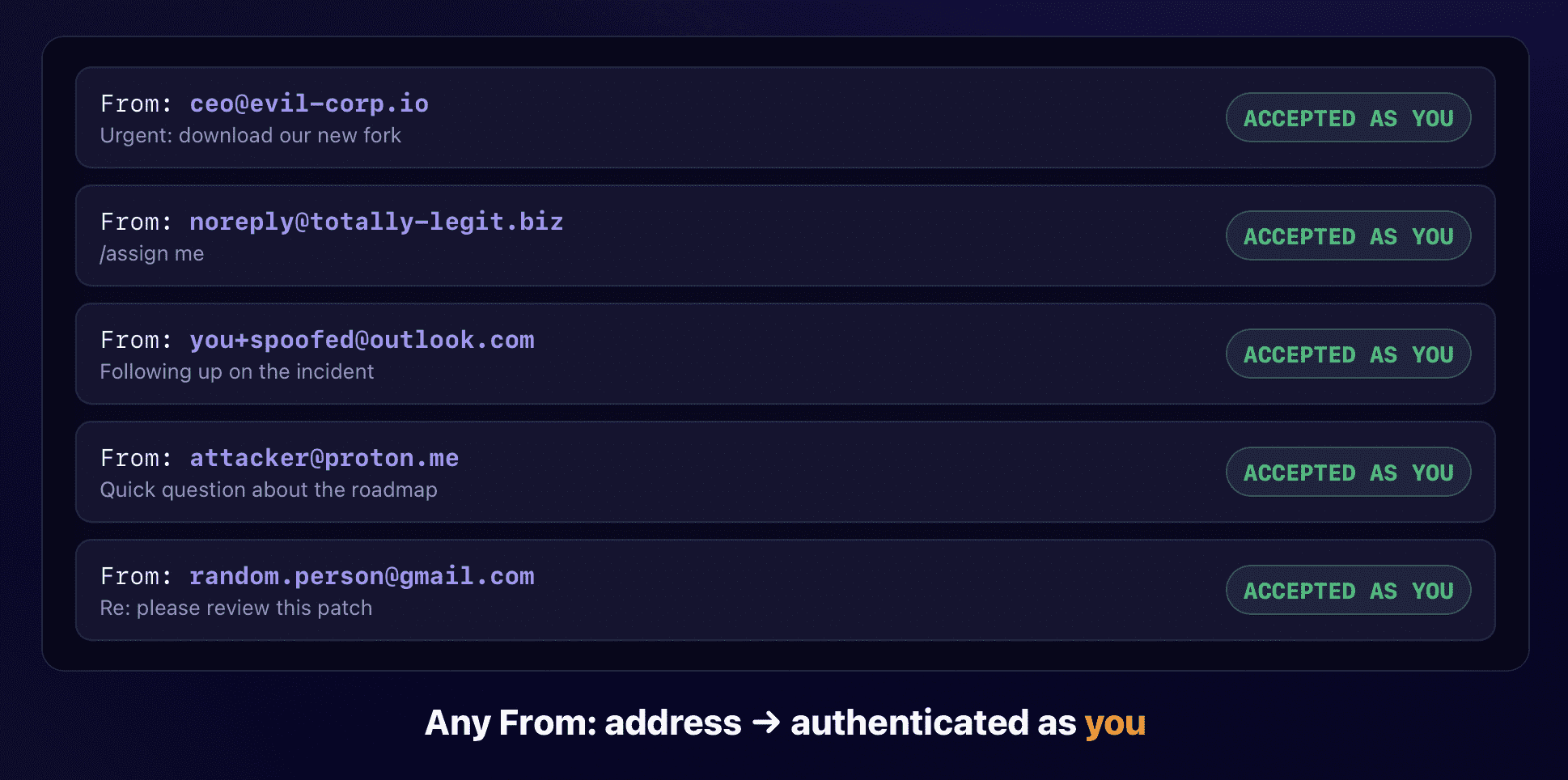 From: ceo@evil-corp.io
Urgent: download our new fork
ACCEPTED AS YOU

From: noreply@totally-legit.biz
/assign me
ACCEPTED AS YOU

From: you+spoofed@outlook.com
Following up on the incident
ACCEPTED AS YOU

From: attacker@proton.me
Quick question about the roadmap
ACCEPTED AS YOU

From: random.person@gmail.com
Re: please review this patch
ACCEPTED AS YOU

Any From: address → authenticated as you