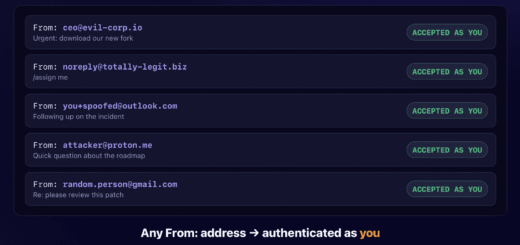 From: ceo@evil-corp.io
Urgent: download our new fork
ACCEPTED AS YOU

From: noreply@totally-legit.biz
/assign me
ACCEPTED AS YOU

From: you+spoofed@outlook.com
Following up on the incident
ACCEPTED AS YOU

From: attacker@proton.me
Quick question about the roadmap
ACCEPTED AS YOU

From: random.person@gmail.com
Re: please review this patch
ACCEPTED AS YOU

Any From: address → authenticated as you